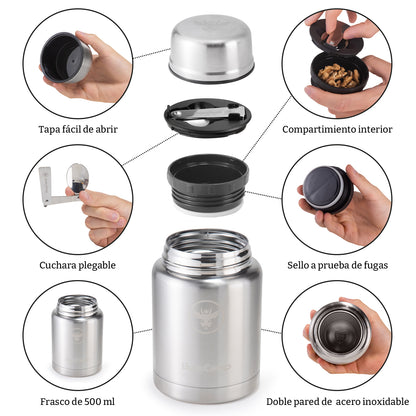 Tapa fácil de abrir

Compartimiento interior

Cuchara plegable

Sello a prueba de fugas

Frasco de 500 ml

Doble pared de acero inoxidable